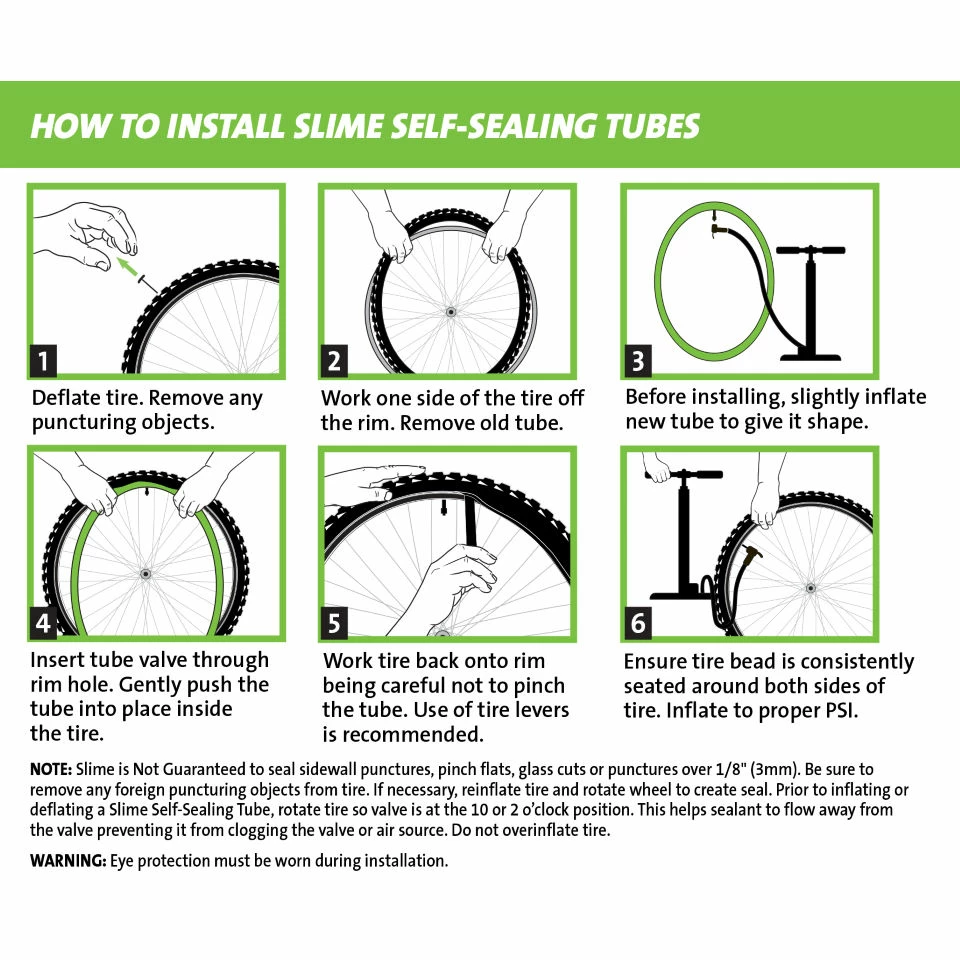 HOW TO INSTALL SLIME SELF-SEALING TUBES

1
Deflate tire. Remove any puncturing objects.

2
Work one side of the tire off the rim. Remove old tube.

3
Before installing, slightly inflate new tube to give it shape.

4
Insert tube valve through rim hole. Gently push the tube into place inside the tire.

5
Work tire back onto rim being careful not to pinch the tube. Use of tire levers is recommended.

6
Ensure tire bead is consistently seated around both sides of tire. Inflate to proper PSI.

NOTE: Slime is Not Guaranteed to seal sidewall punctures, pinch flats, glass cuts or punctures over 1/8" (3mm). Be sure to remove any foreign puncturing objects from tire. If necessary, reinflate tire and rotate wheel to create seal. Prior to inflating or deflating a Slime Self-Sealing Tube, rotate tire so valve is at the 10 or 2 o'clock position. This helps sealant to flow away from the valve preventing it from clogging the valve or air source. Do not overinflate tire.

WARNING: Eye protection must be worn during installation.